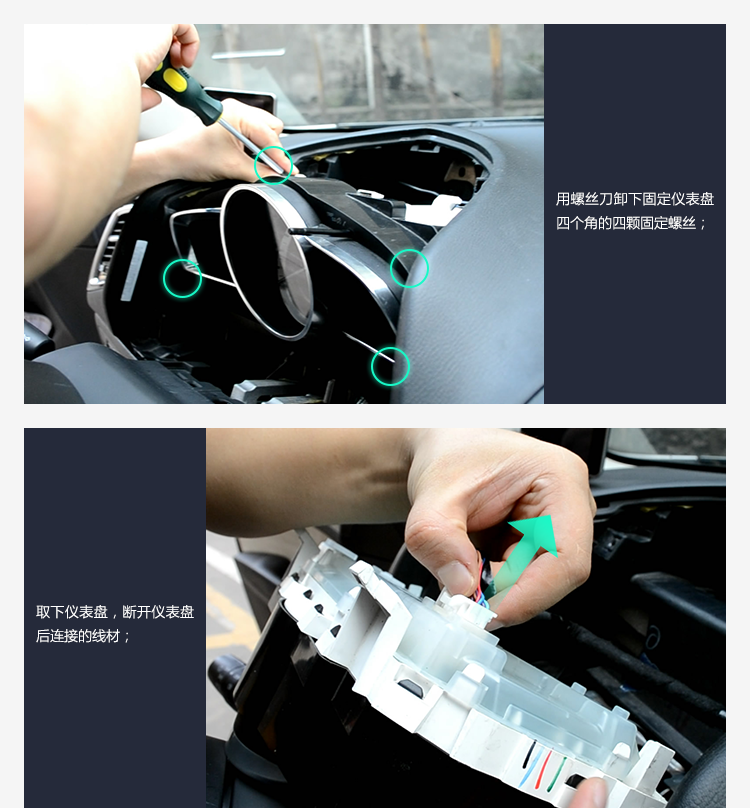 用螺丝刀卸下固定仪表盘四个角的四颗固定螺丝；

取下仪表盘，断开仪表盘后连接的线材；