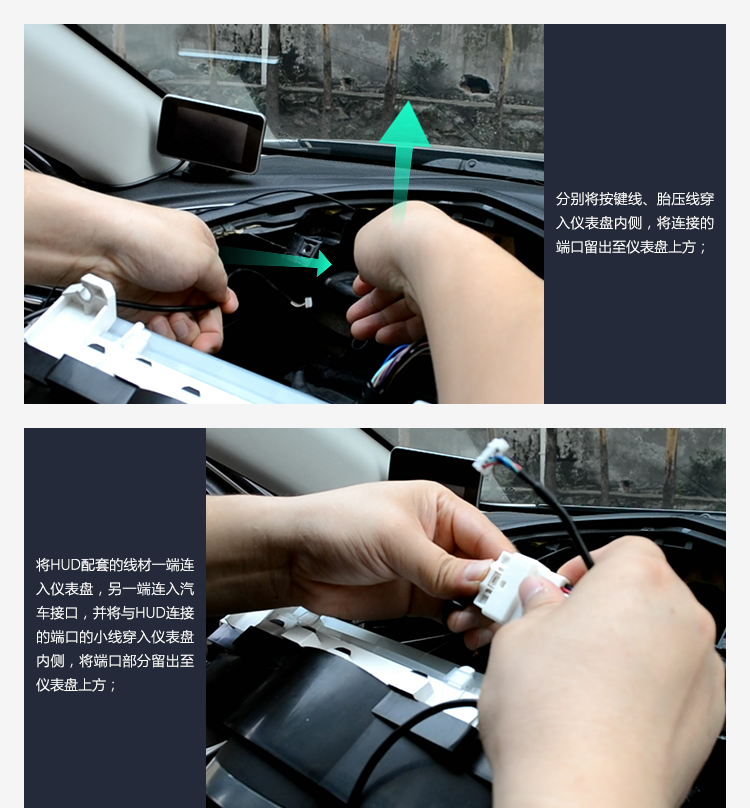 分别将按键线、胎压线穿入仪表盘内侧，将连接的端口留出至仪表盘上方；

将HUD配套的线材一端连入仪表盘，另一端连入汽车接口，并将与HUD连接的端口的小线穿入仪表盘内侧，将端口部分留出至仪表盘上方；