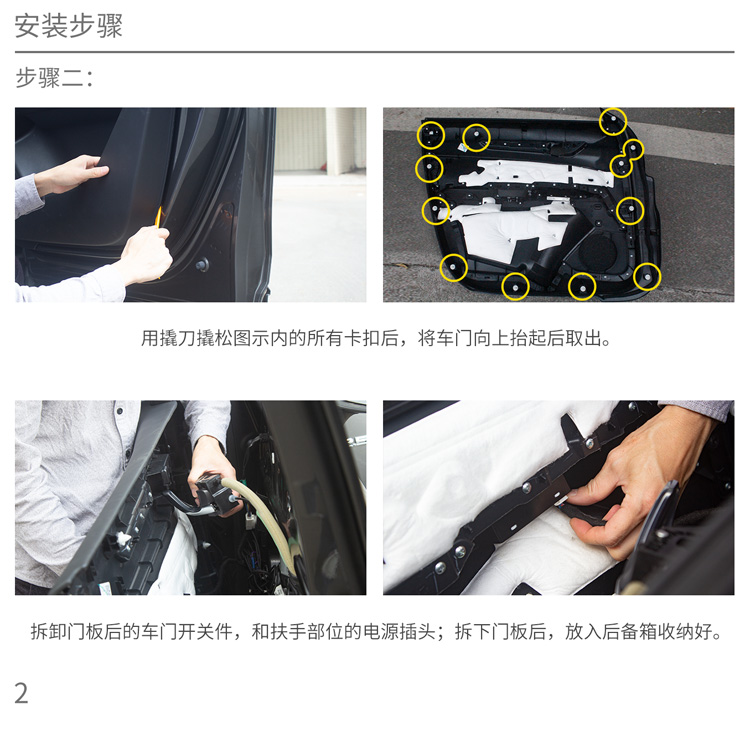 安装步骤

步骤二：

用撬刀撬松图示内的所有卡扣后，将车门向上抬起后取出。

拆卸门板后的车门开关件，和扶手部位的电源插头；拆下门板后，放入后备箱收纳好。

2