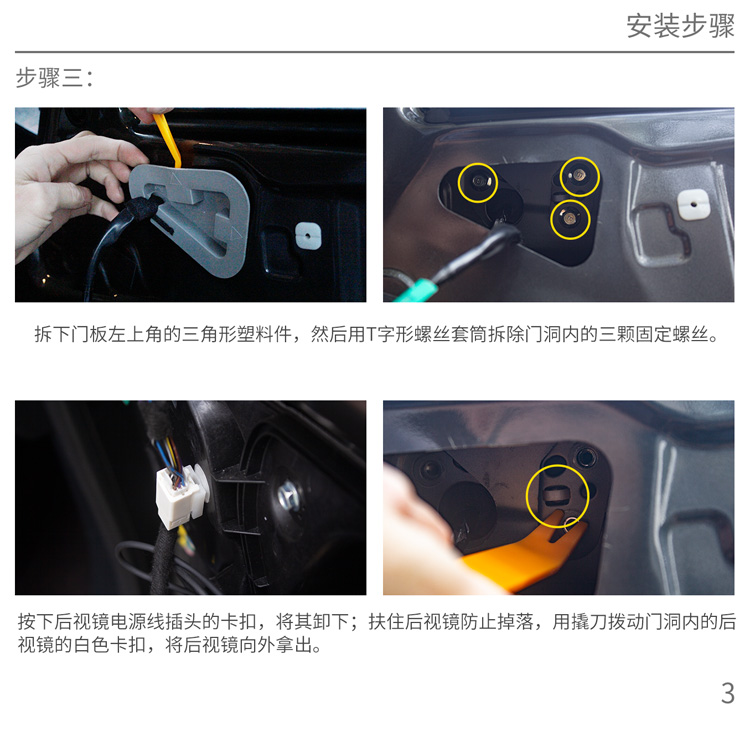 安装步骤

步骤三：

拆下门板左上角的三角形塑料件，然后用T字形螺丝套筒拆除门洞内的三颗固定螺丝。

按下后视镜电源线插头的卡扣，将其卸下；扶住后视镜防止掉落，用撬刀拨动门洞内的后视镜的白色卡扣，将后视镜向外拿出。

3