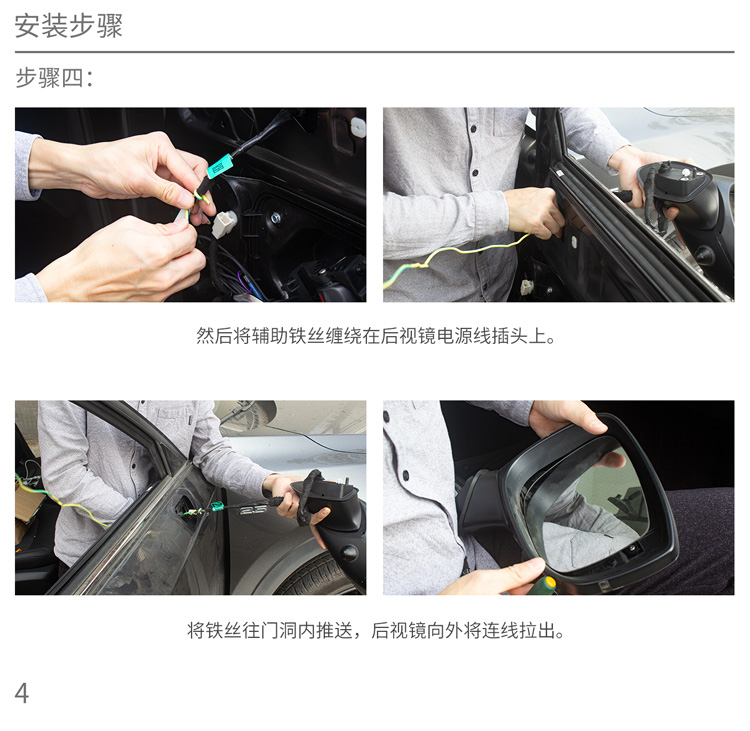 安装步骤

步骤四：

然后将辅助铁丝缠绕在后视镜电源线插头上。

将铁丝往门洞内推送，后视镜向外将连线拉出。

4