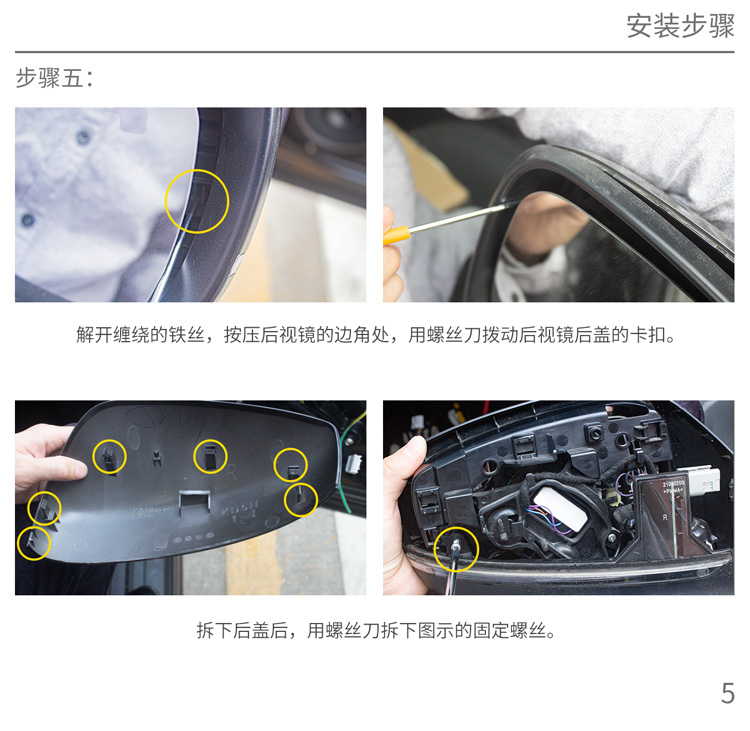 安装步骤

步骤五：

解开缠绕的铁丝，按压后视镜的边角处，用螺丝刀拨动后视镜后盖的卡扣。

拆下后盖后，用螺丝刀拆下图示的固定螺丝。

5