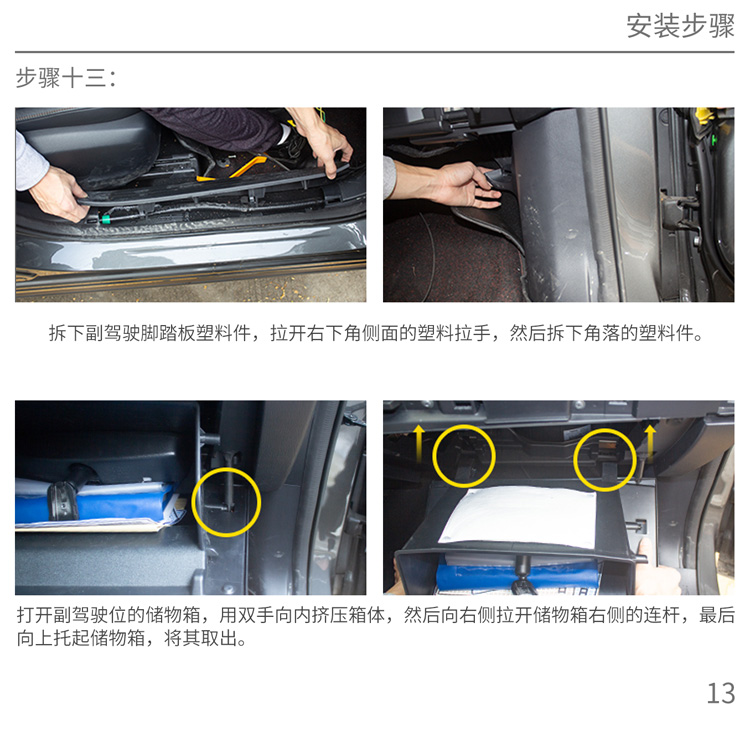 安装步骤

步骤十三：

拆下副驾驶脚踏板塑料件，拉开右下角侧面的塑料拉手，然后拆下角落的塑料件。

打开副驾驶位的储物箱，用双手向内挤压箱体，然后向右侧拉开储物箱右侧的连杆，最后向上托起储物箱，将其取出。

13