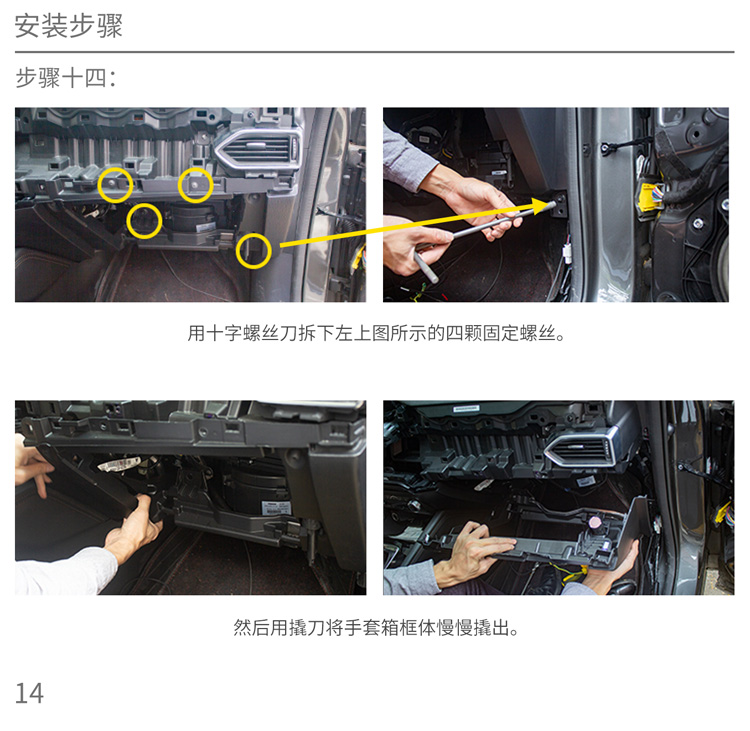 安装步骤

步骤十四：

用十字螺丝刀拆下左上图所示的四颗固定螺丝。

然后用撬刀将手套箱框体慢慢撬出。

14