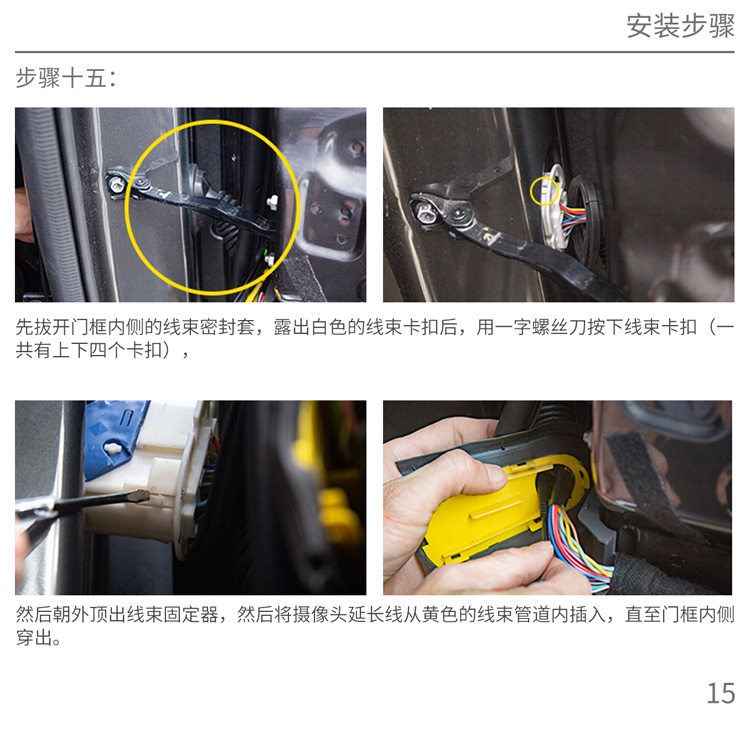 安装步骤

步骤十五：

先拔开门框内侧的线束密封套，露出白色的线束卡扣后，用一字螺丝刀按下线束卡扣（一共有上下四个卡扣），

然后朝外顶出线束固定器，然后将摄像头延长线从黄色的线束管道内插入，直至门框内侧穿出。

15