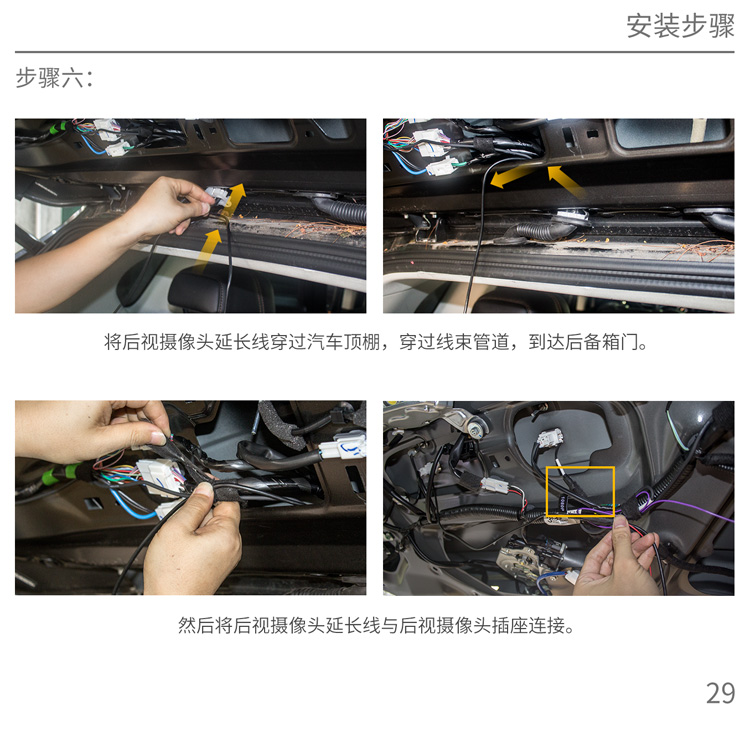 安装步骤

步骤六：

将后视摄像头延长线穿过汽车顶棚，穿过线束管道，到达后备箱门。

然后将后视摄像头延长线与后视摄像头插座连接。

29