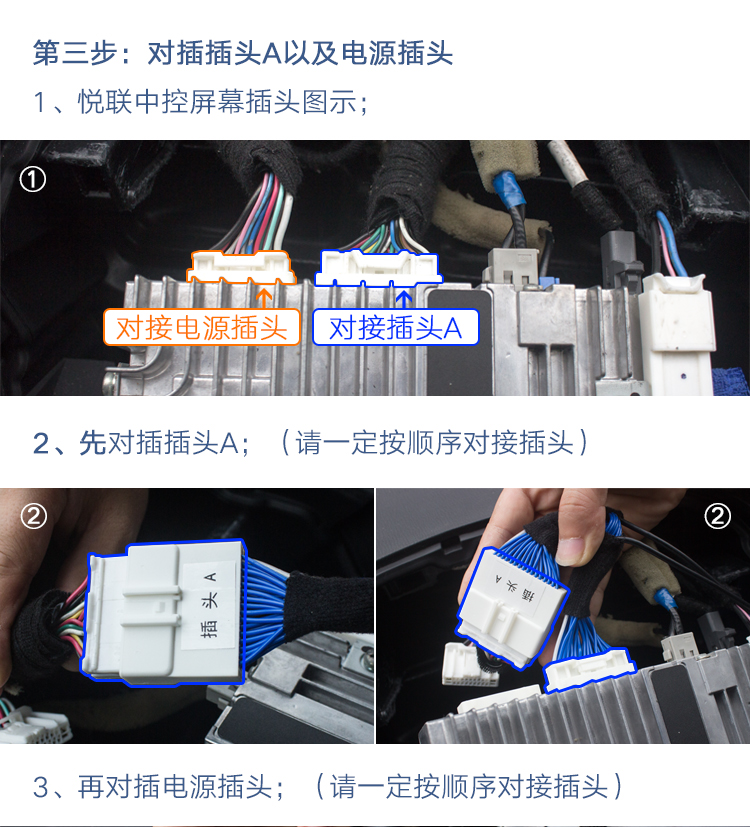 第三步：对插插头A以及电源插头

1、悦联中控屏幕插头图示；

①

对接电源插头

对接插头A

2、先对插插头A；（请一定按顺序对接插头）

②

插头 A

②

插头 A

3、再对插电源插头；（请一定按顺序对接插头）